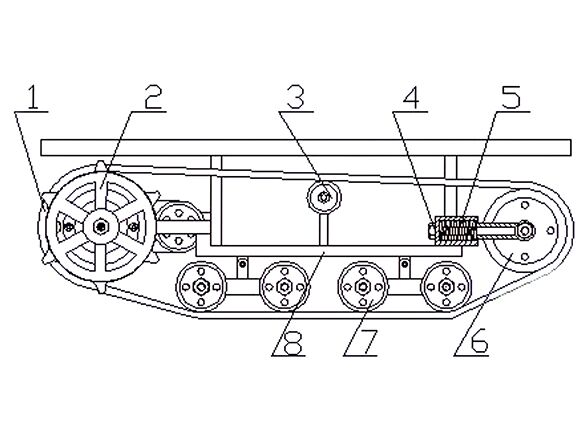 1
2
3
4
5
8
7
6