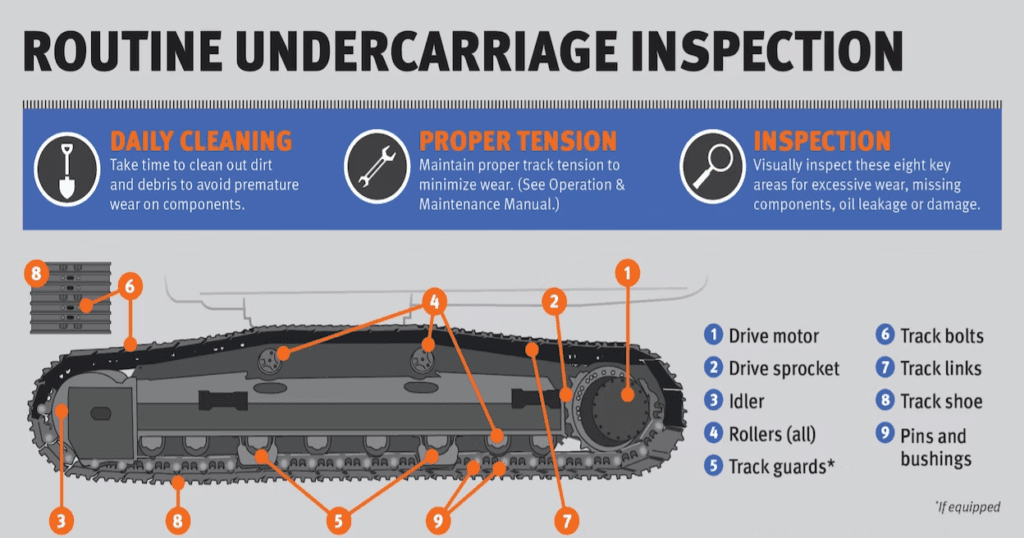 ROUTINE UNDERCARRIAGE INSPECTION

DAILY CLEANING
Take time to clean out dirt and debris to avoid premature wear on components.

PROPER TENSION
Maintain proper track tension to minimize wear. (See Operation & Maintenance Manual.)

INSPECTION
Visually inspect these eight key areas for excessive wear, missing components, oil leakage or damage.

8 6 4 2 1 3 8 5 9 7

1 Drive motor
2 Drive sprocket
3 Idler
4 Rollers (all)
5 Track guards*
6 Track bolts
7 Track links
8 Track shoe
9 Pins and bushings

*If equipped