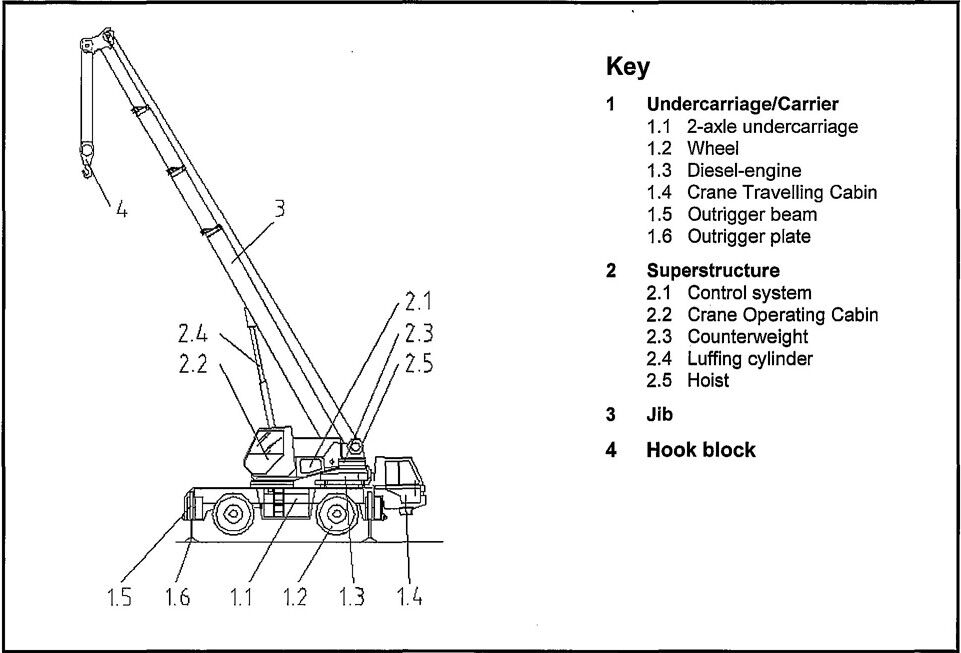 4
3
2.4
2.2
2.1
2.3
2.5
1.5 1.6 1.1 1.2 1.3 1.4

Key

1 Undercarriage/Carrier
1.1 2-axle undercarriage
1.2 Wheel
1.3 Diesel-engine
1.4 Crane Travelling Cabin
1.5 Outrigger beam
1.6 Outrigger plate

2 Superstructure
2.1 Control system
2.2 Crane Operating Cabin
2.3 Counterweight
2.4 Luffing cylinder
2.5 Hoist

3 Jib

4 Hook block